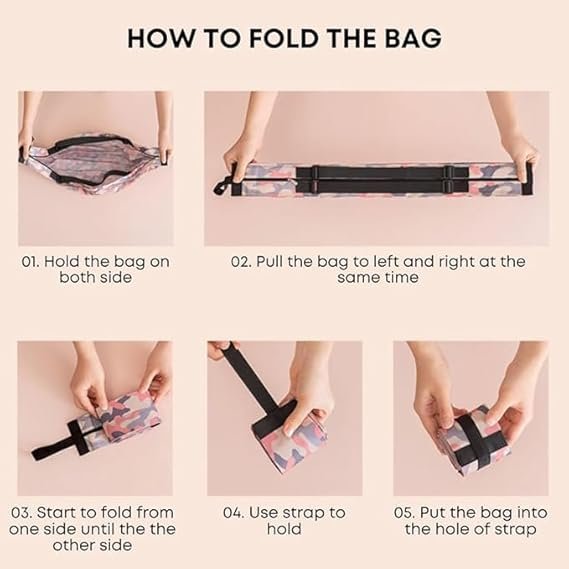 HOW TO FOLD THE BAG

01. Hold the bag on both side

02. Pull the bag to left and right at the same time

03. Start to fold from one side until the the other side

04. Use strap to hold

05. Put the bag into the hole of strap