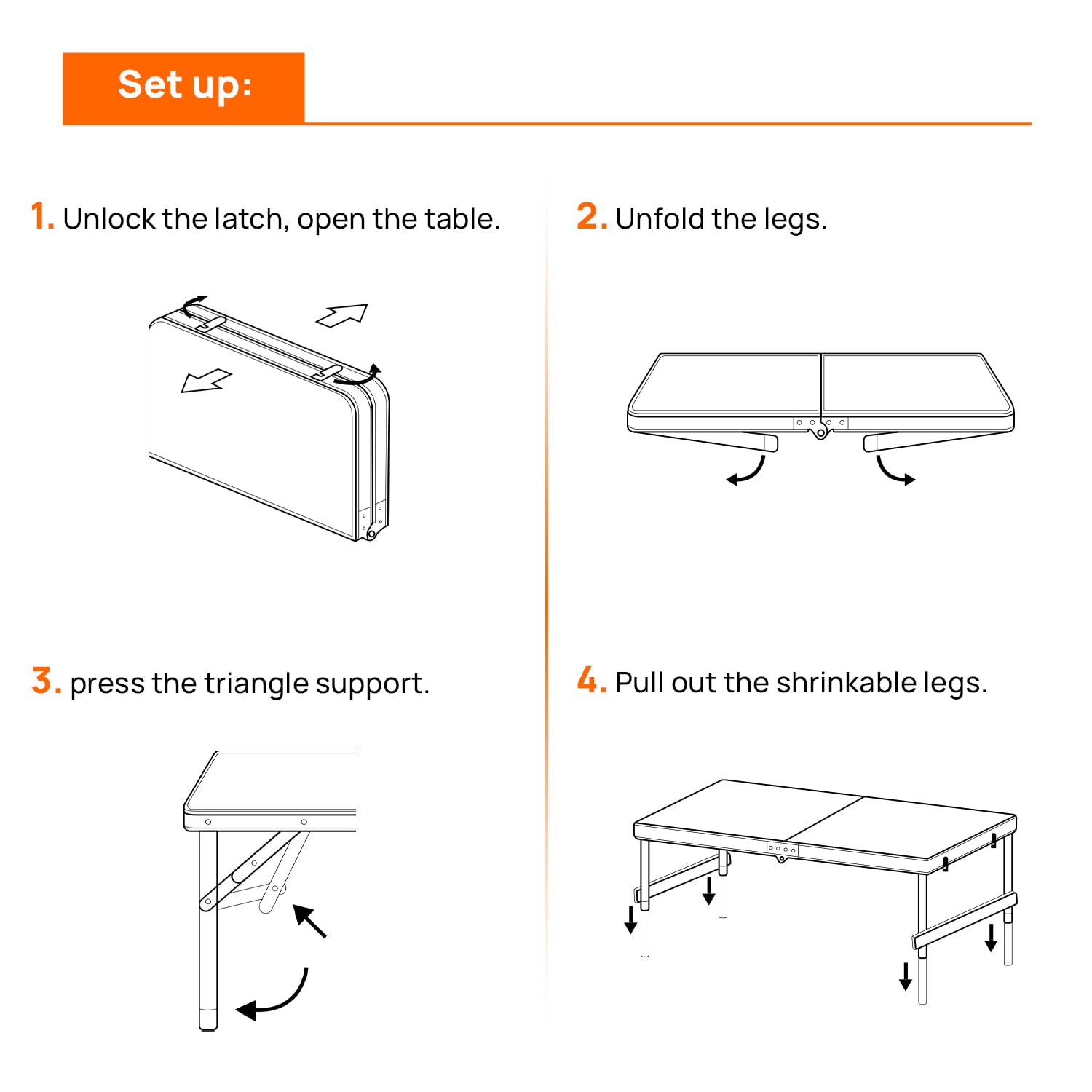 Set up:

1. Unlock the latch, open the table.

2. Unfold the legs.

3. press the triangle support.

4. Pull out the shrinkable legs.